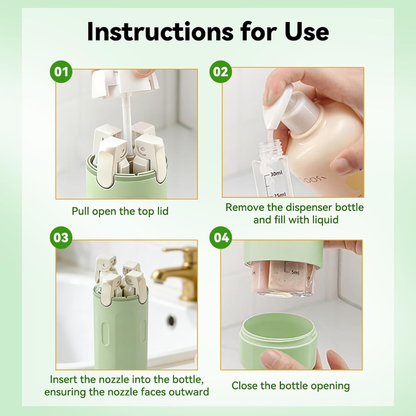 Instructions for Use

01

Pull open the top lid

02

30ml

25ml

Remove the dispenser bottle and fill with liquid

03

Insert the nozzle into the bottle, ensuring the nozzle faces outward

04

5ml

Close the bottle opening